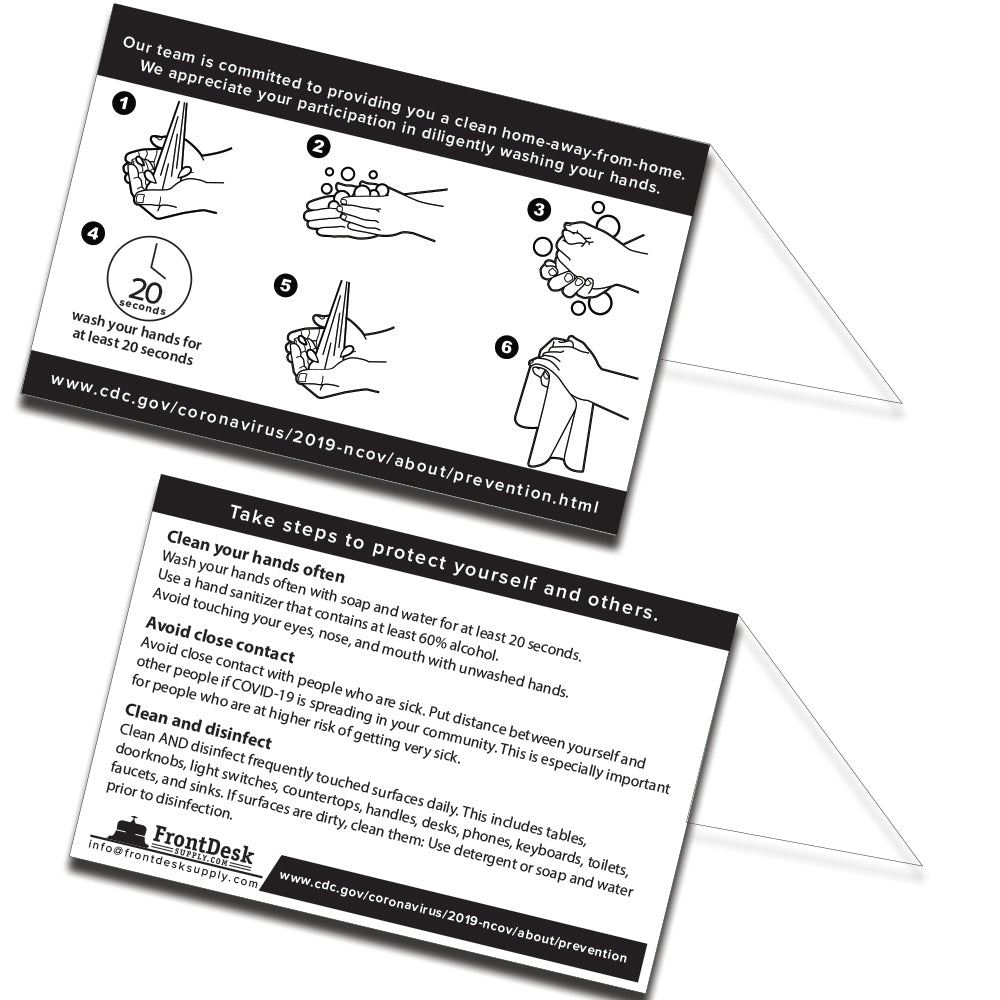 Our team is committed to providing you a clean home-away-from-home. We appreciate your participation in diligently washing your hands.

1

2

3

4

20 seconds

wash your hands for at least 20 seconds

5

6

www.cdc.gov/coronavirus/2019-ncov/about/prevention.html

Take steps to protect yourself and others.

Clean your hands often
Wash your hands often with soap and water for at least 20 seconds.
Use a hand sanitizer that contains at least 60% alcohol.
Avoid touching your eyes, nose, and mouth with unwashed hands.

Avoid close contact
Avoid close contact with people who are sick. Put distance between yourself and other people if COVID-19 is spreading in your community. This is especially important for people who are at higher risk of getting very sick.

Clean and disinfect
Clean AND disinfect frequently touched surfaces daily. This includes tables, doorknobs, light switches, countertops, handles, desks, phones, keyboards, toilets, faucets, and sinks. If surfaces are dirty, clean them: Use detergent or soap and water prior to disinfection.

FrontDesk SUPPLY.COM
info@frontdesksupply.com

www.cdc.gov/coronavirus/2019-ncov/about/prevention